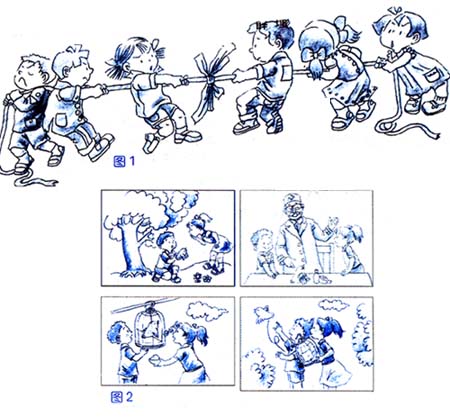 图 1

图 2